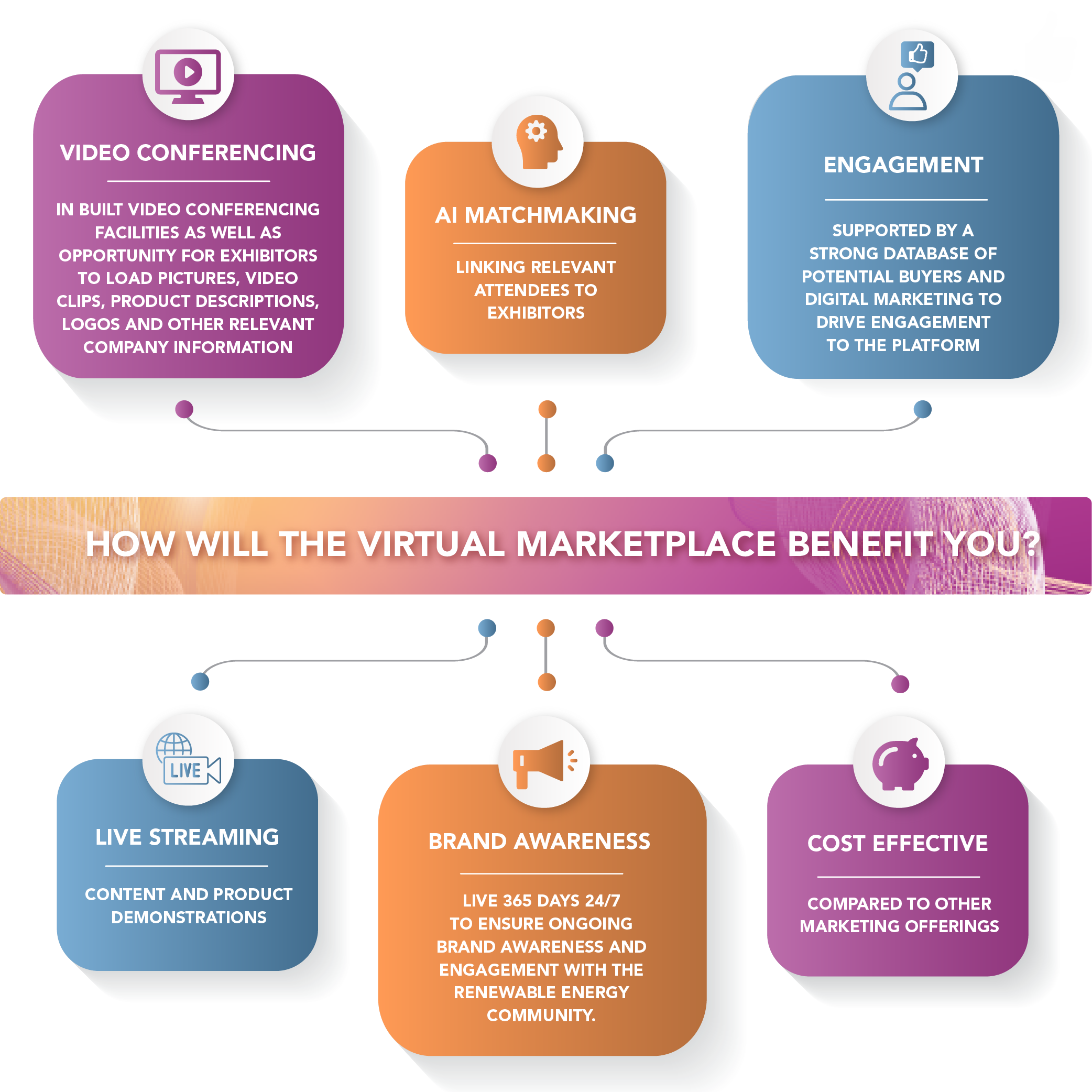 VIDEO CONFERENCING

IN BUILT VIDEO CONFERENCING FACILITIES AS WELL AS OPPORTUNITY FOR EXHIBITORS TO LOAD PICTURES, VIDEO CLIPS, PRODUCT DESCRIPTIONS, LOGOS AND OTHER RELEVANT COMPANY INFORMATION

AI MATCHMAKING

LINKING RELEVANT ATTENDEES TO EXHIBITORS

ENGAGEMENT

SUPPORTED BY A STRONG DATABASE OF POTENTIAL BUYERS AND DIGITAL MARKETING TO DRIVE ENGAGEMENT TO THE PLATFORM

HOW WILL THE VIRTUAL MARKETPLACE BENEFIT YOU?

LIVE

LIVE STREAMING

CONTENT AND PRODUCT DEMONSTRATIONS

BRAND AWARENESS

LIVE 365 DAYS 24/7 TO ENSURE ONGOING BRAND AWARENESS AND ENGAGEMENT WITH THE RENEWABLE ENERGY COMMUNITY.

COST EFFECTIVE

COMPARED TO OTHER MARKETING OFFERINGS